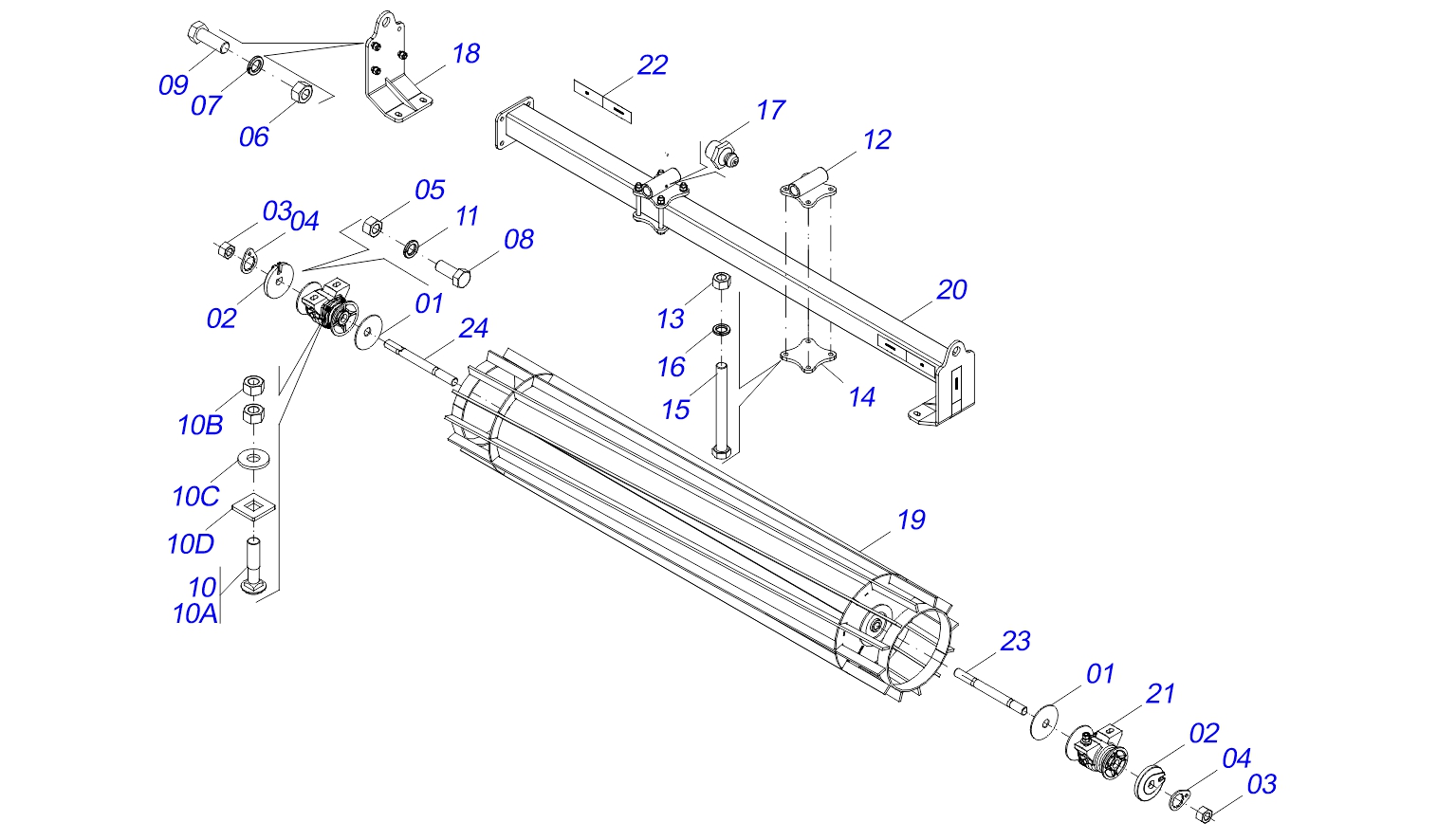 09
07
06
18
22
17
12
03
04
05
11
08
02
01
24
13
16
15
14
20
10B
10C
10D
10
10A
19
23
01
21
02
04
03