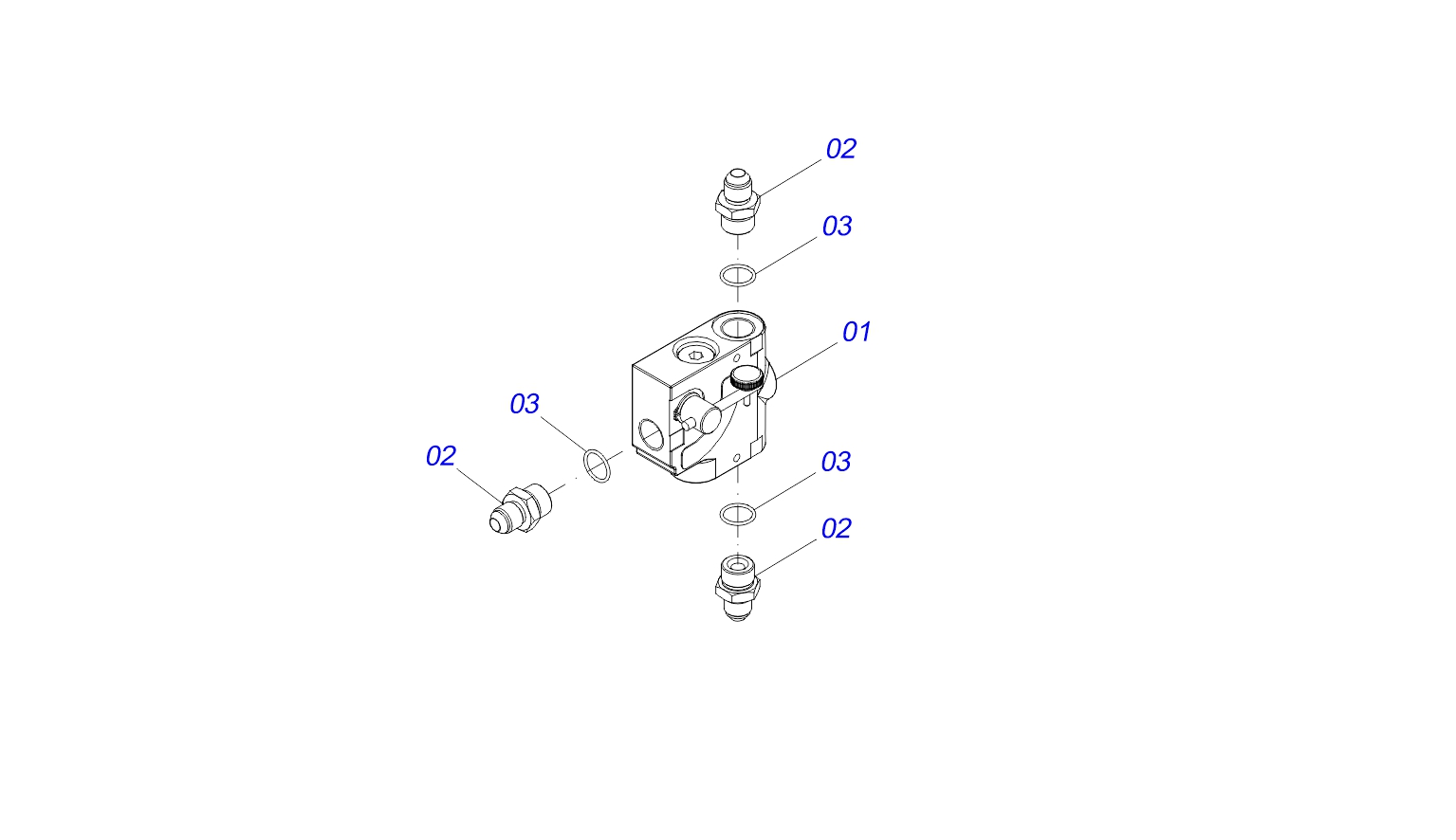 02
03
01
03
02
03
02