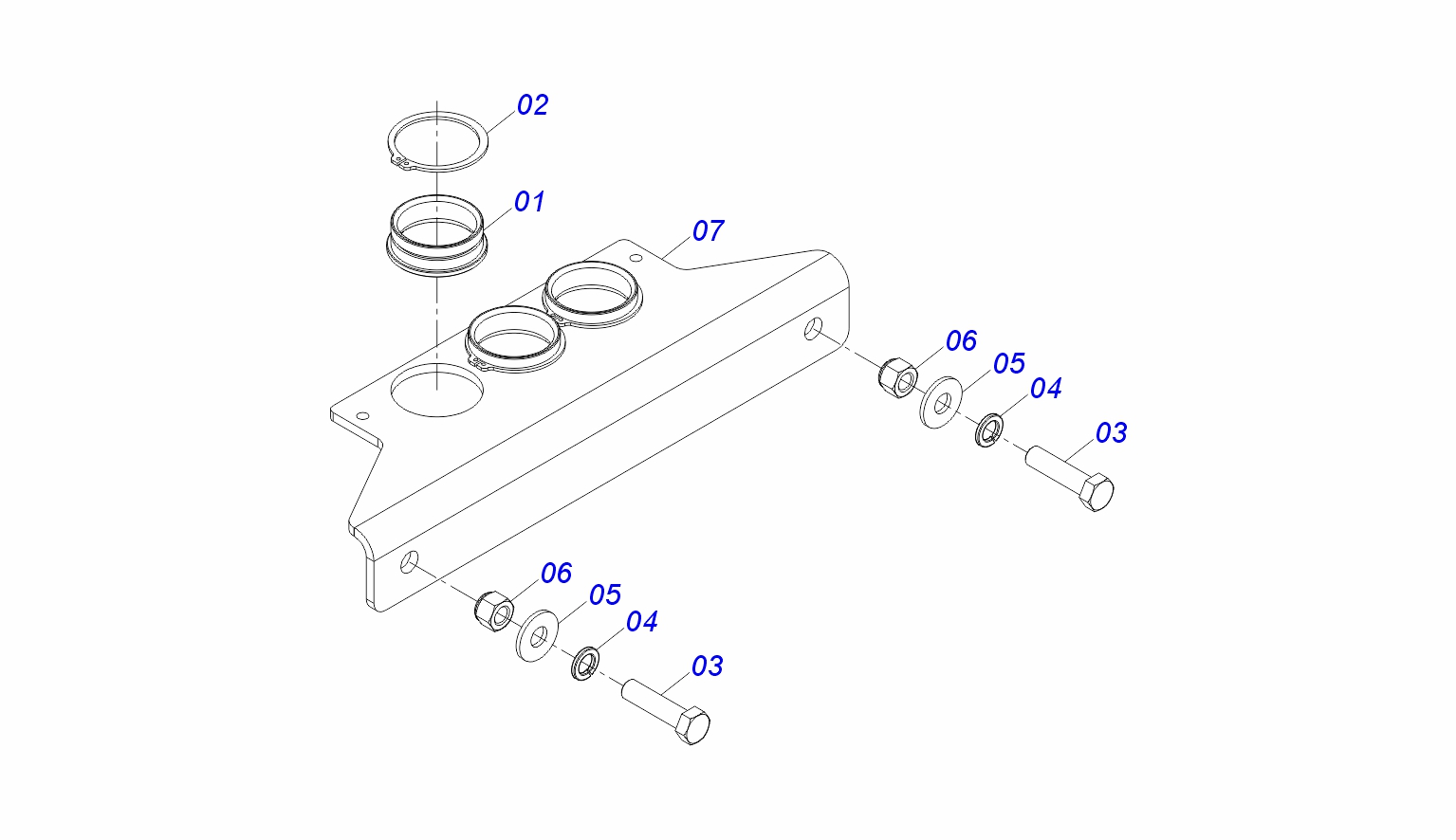 02
01
07
06
05
04
03
06
05
04
03