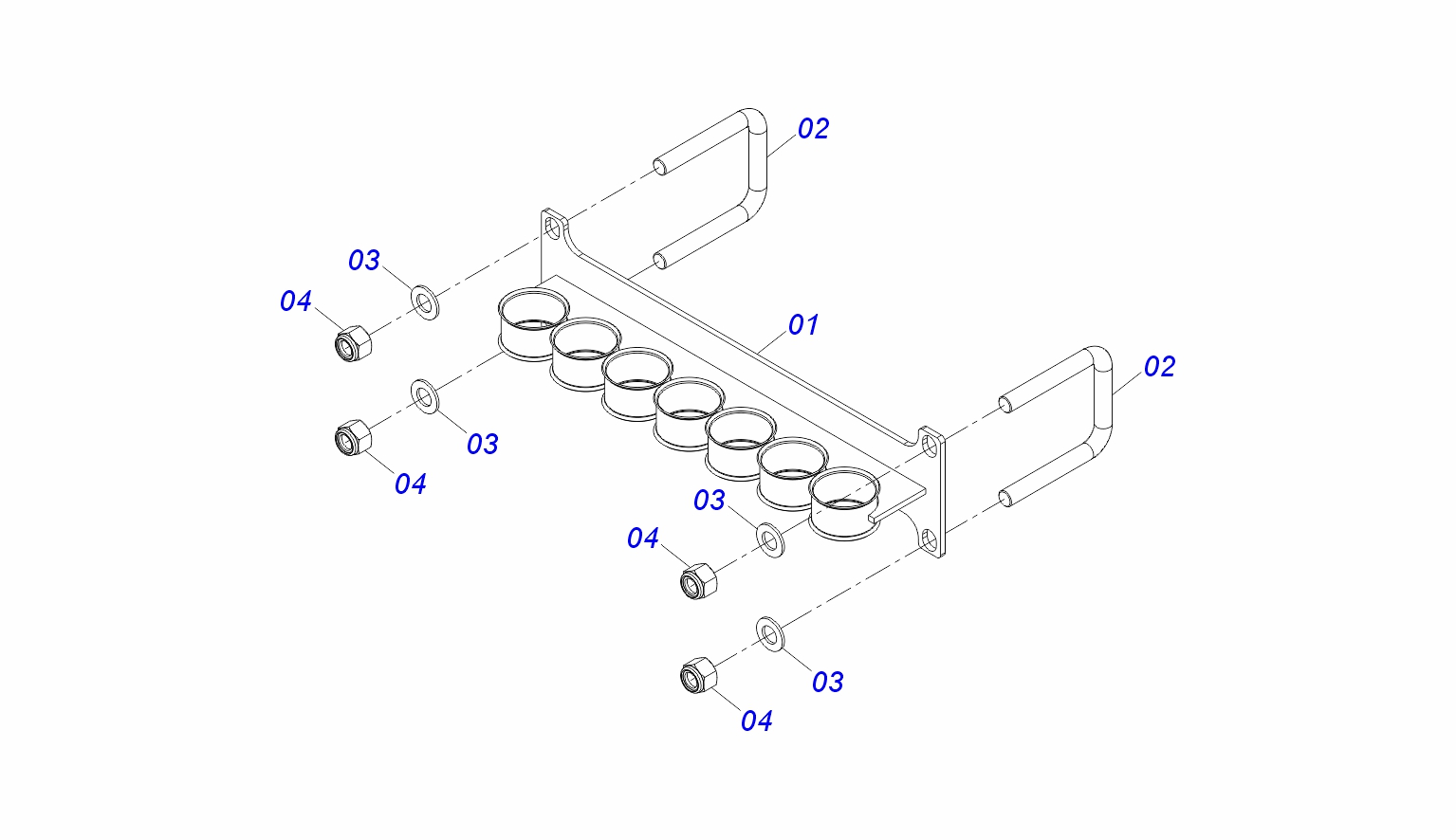 02
03
04
01
02
03
04
03
04
03
04