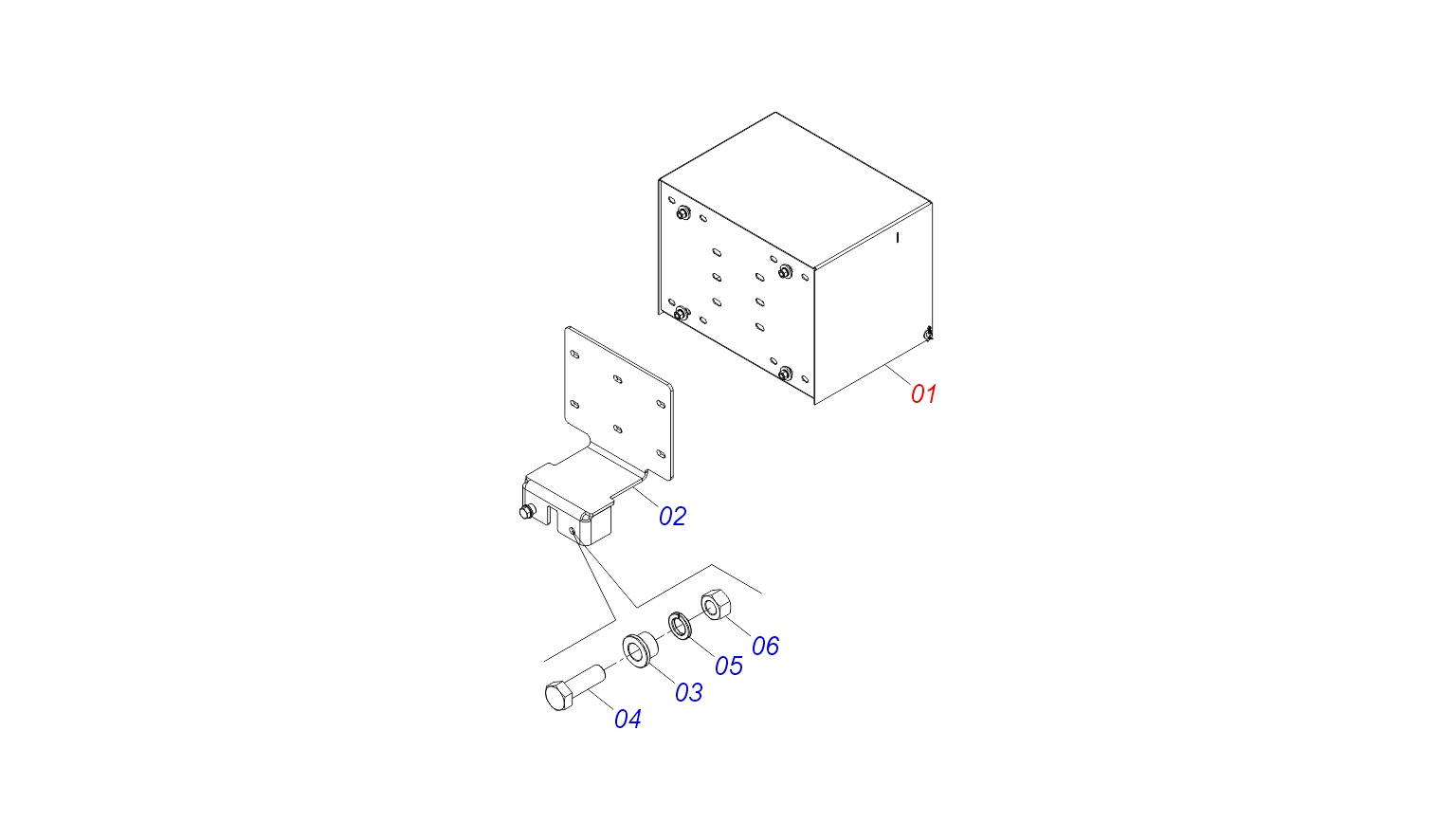 01

02

06

05

03

04