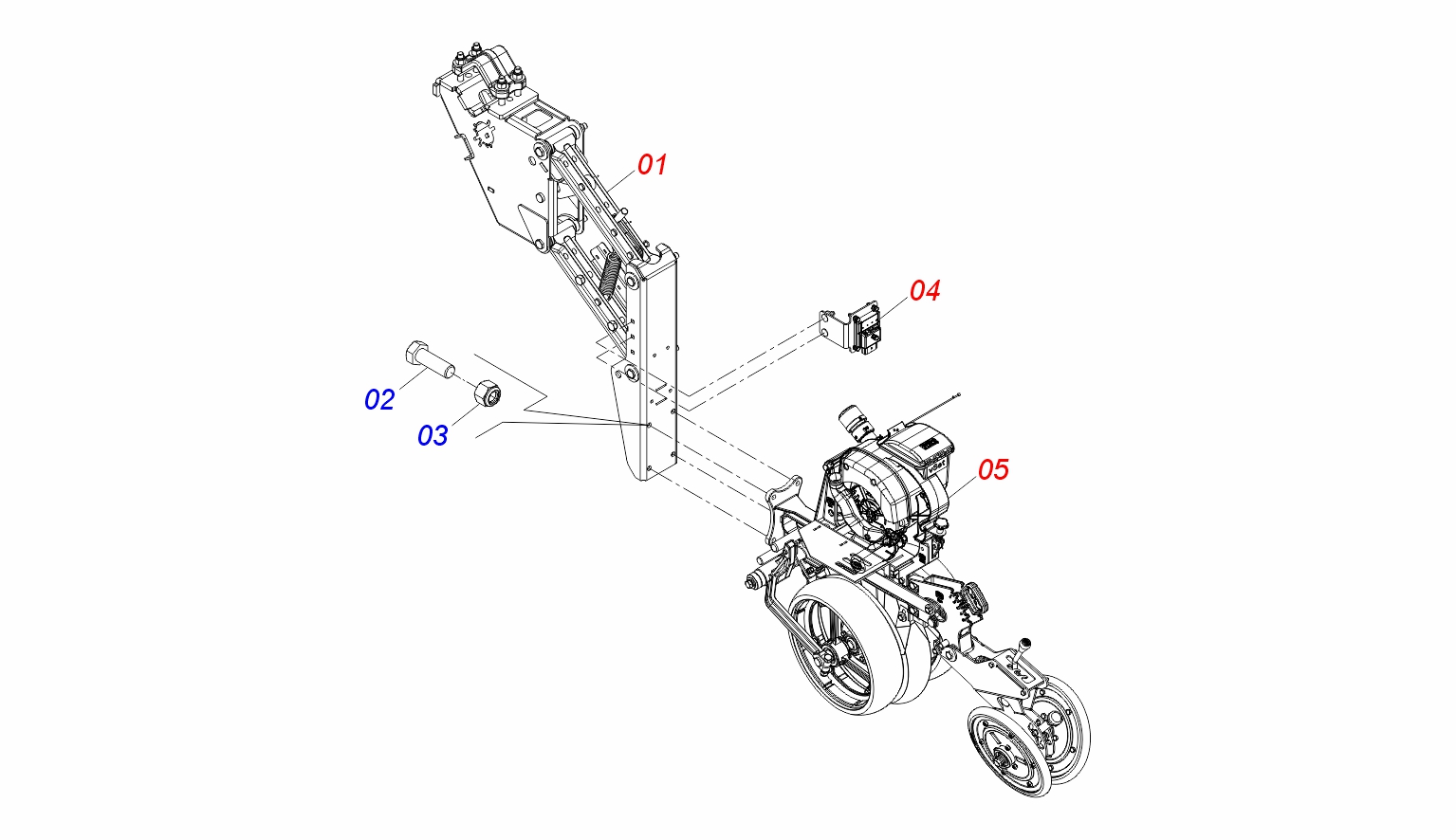 01
04
02
03
05