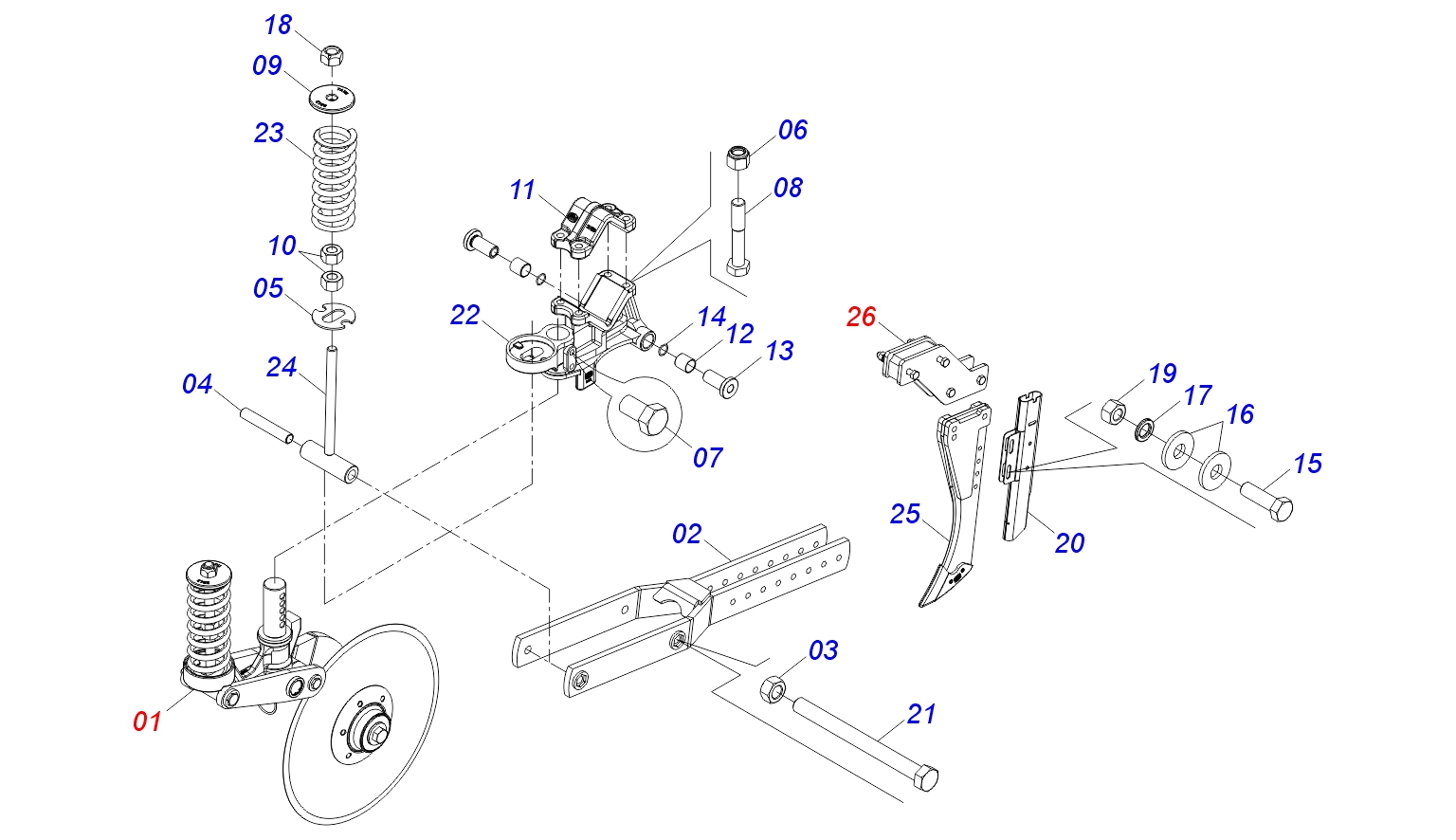 18
09
23
10
05
24
04
11
06
08
22
14
12
13
07
26
19
17
16
15
25
20
02
03
21
01