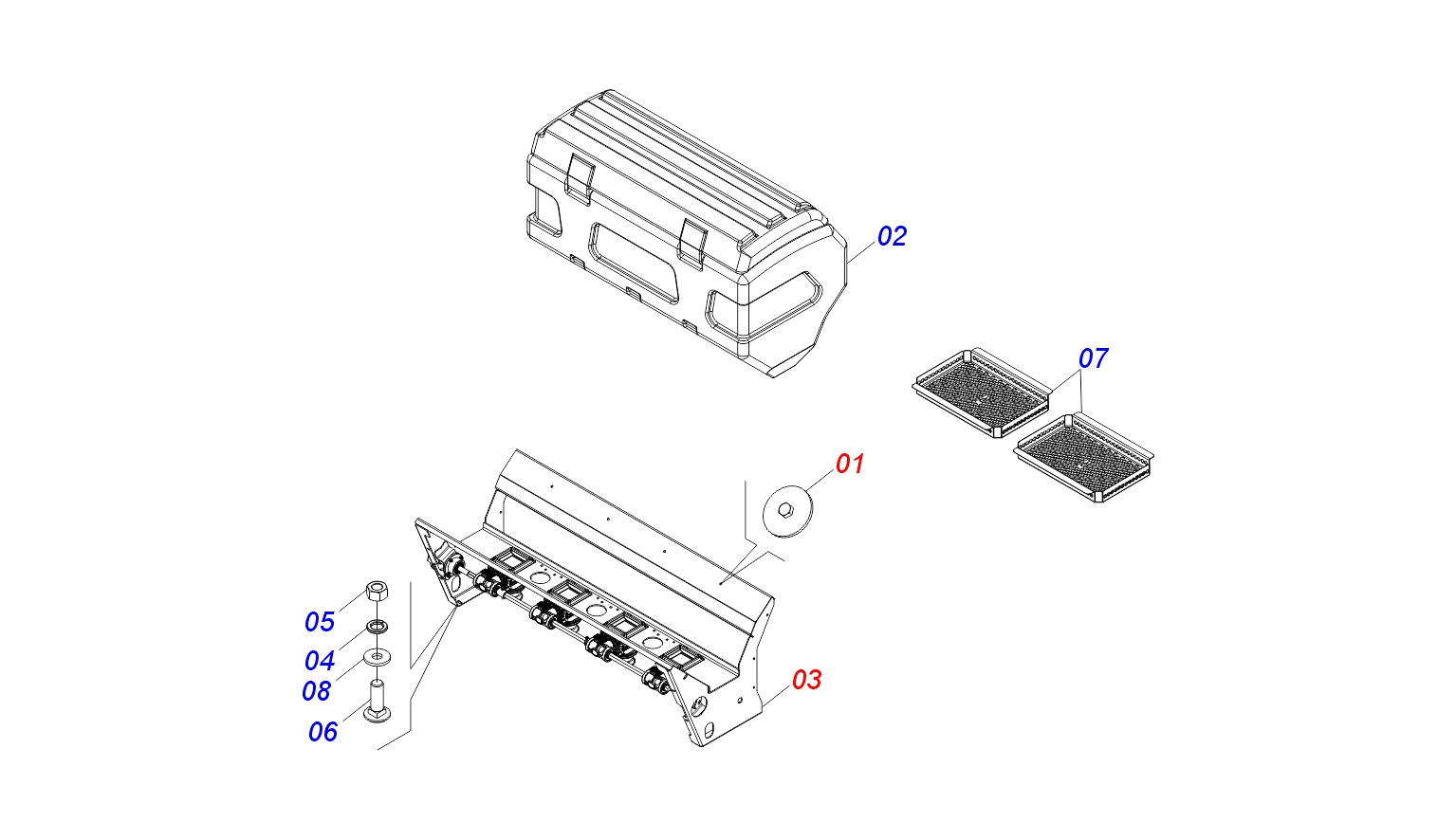 02

07

01

05

04

08

06

03