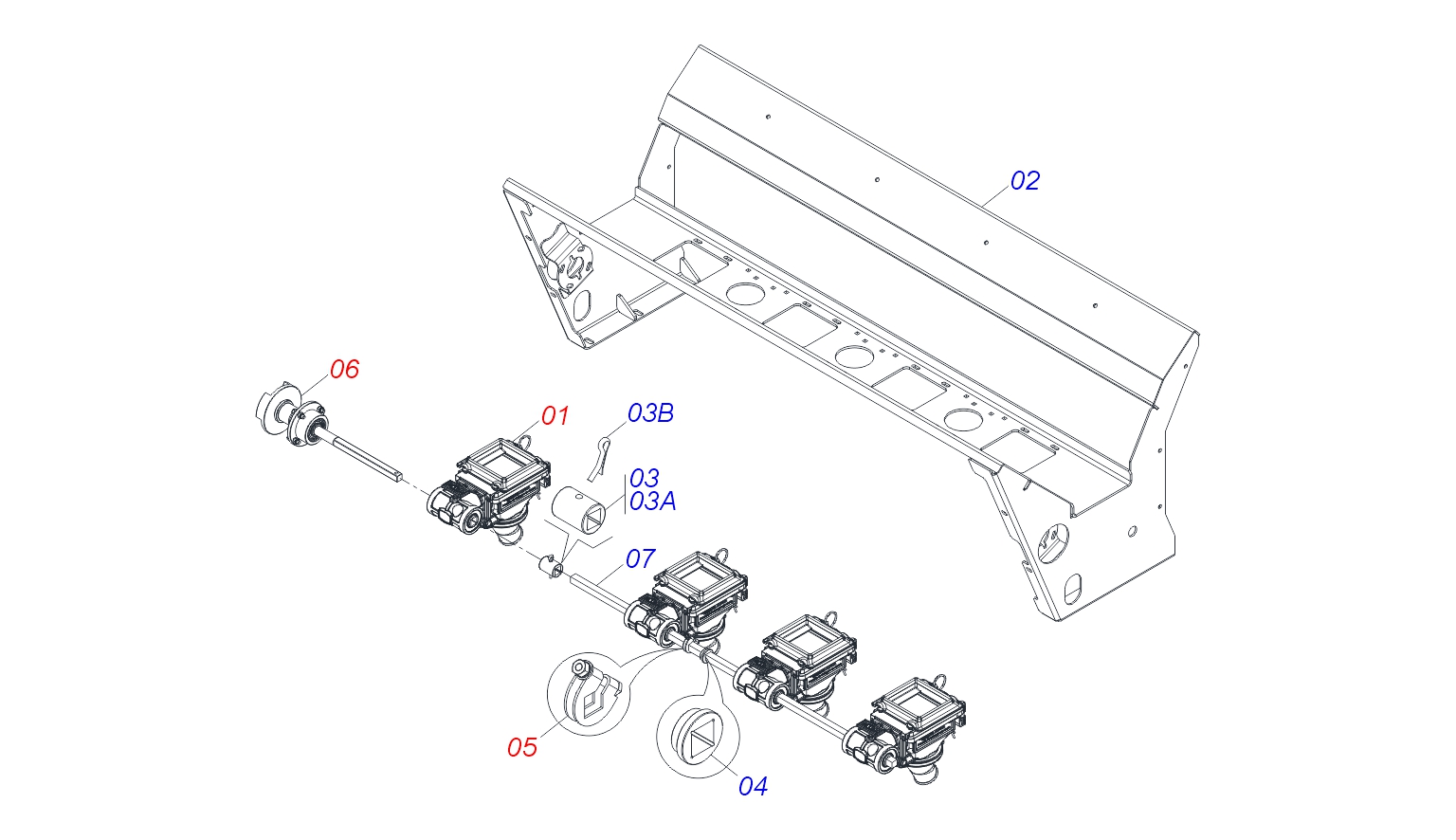 02

06

01

03B

03

03A

07

05

04