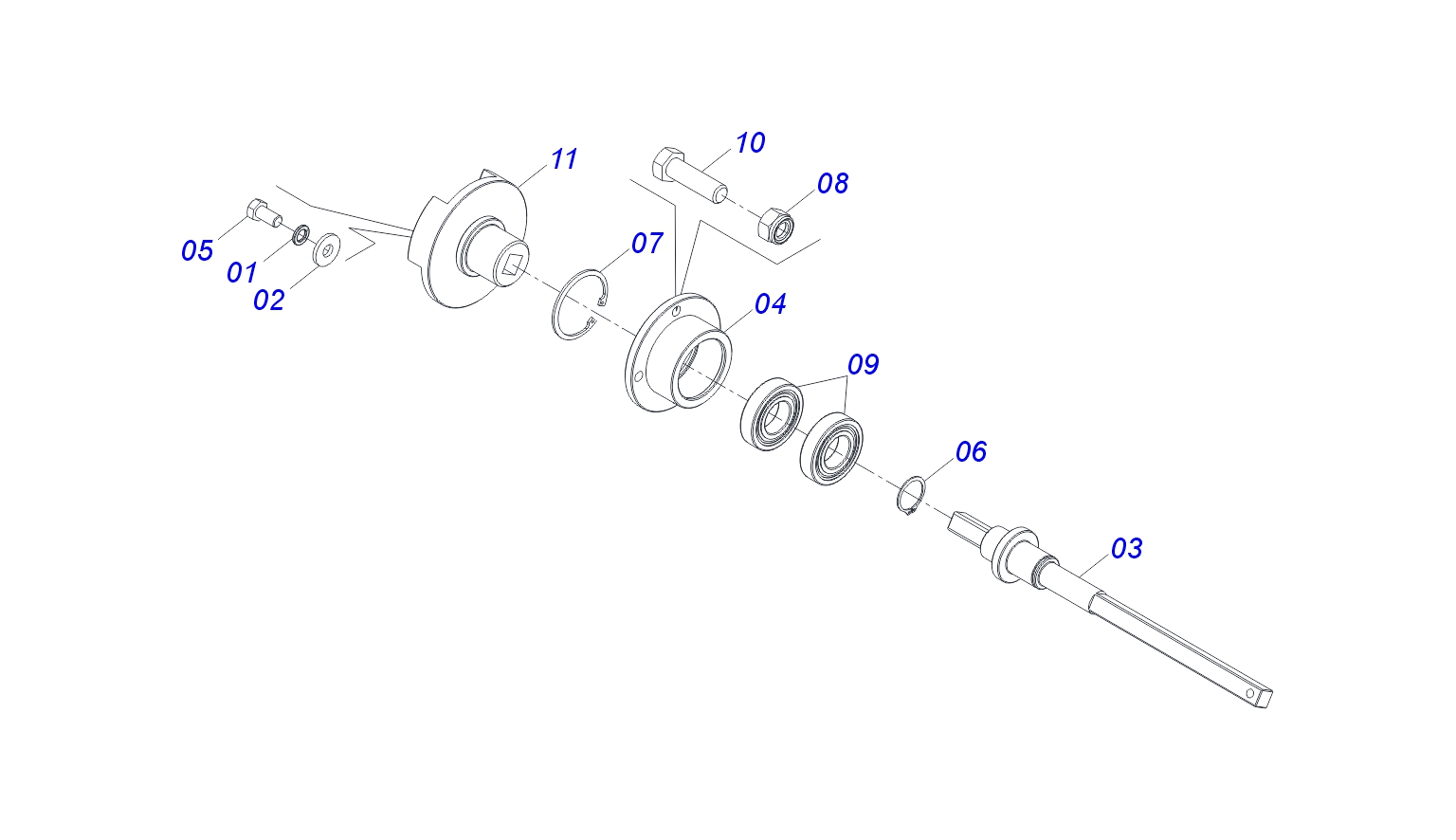 11
10
08
05
01
02
07
04
09
06
03