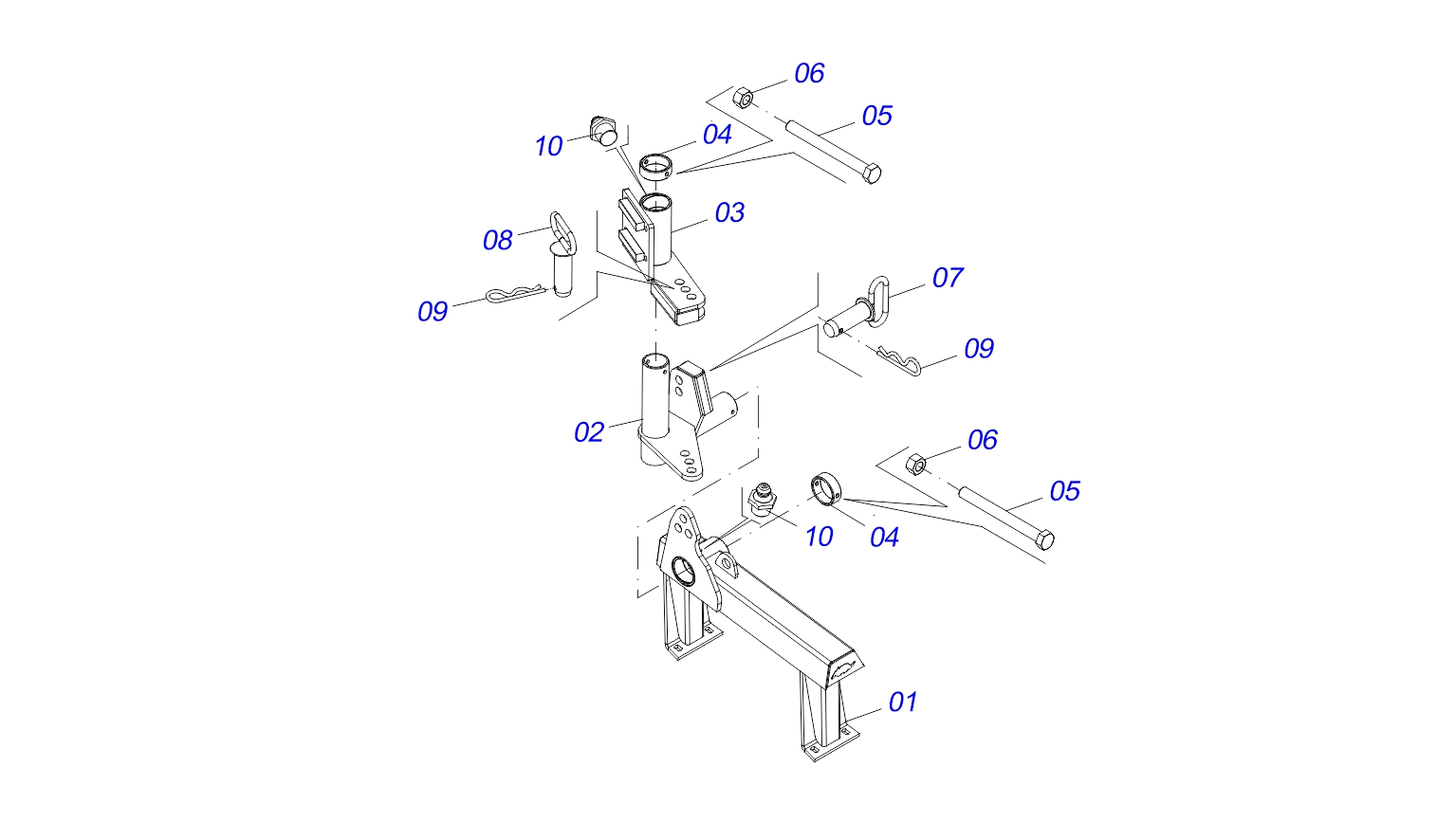 06
05
10
04
03
08
09
07
09
02
06
05
10
04
01