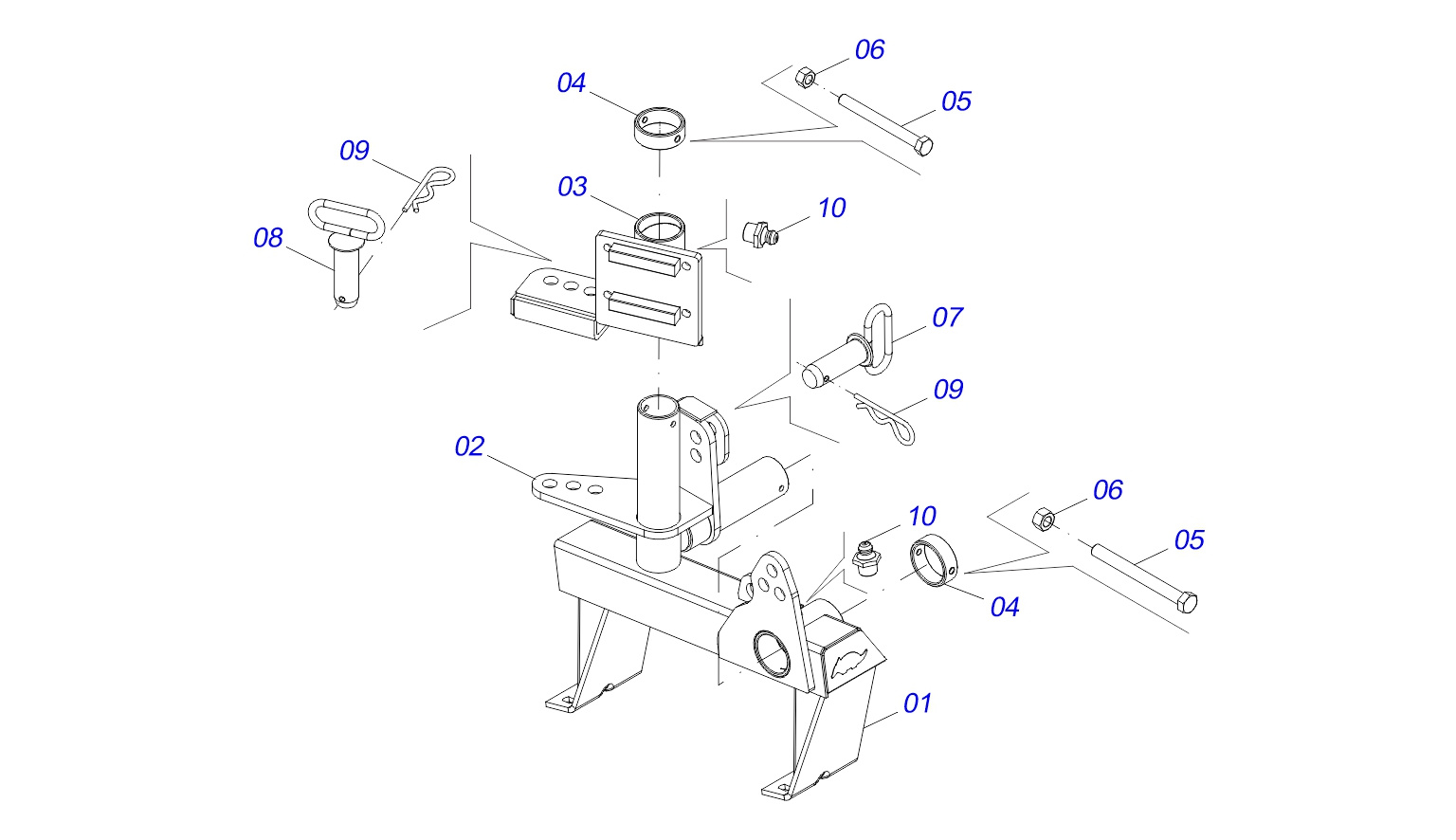 06
04
05
09
03
10
08
07
09
02
06
10
05
04
01