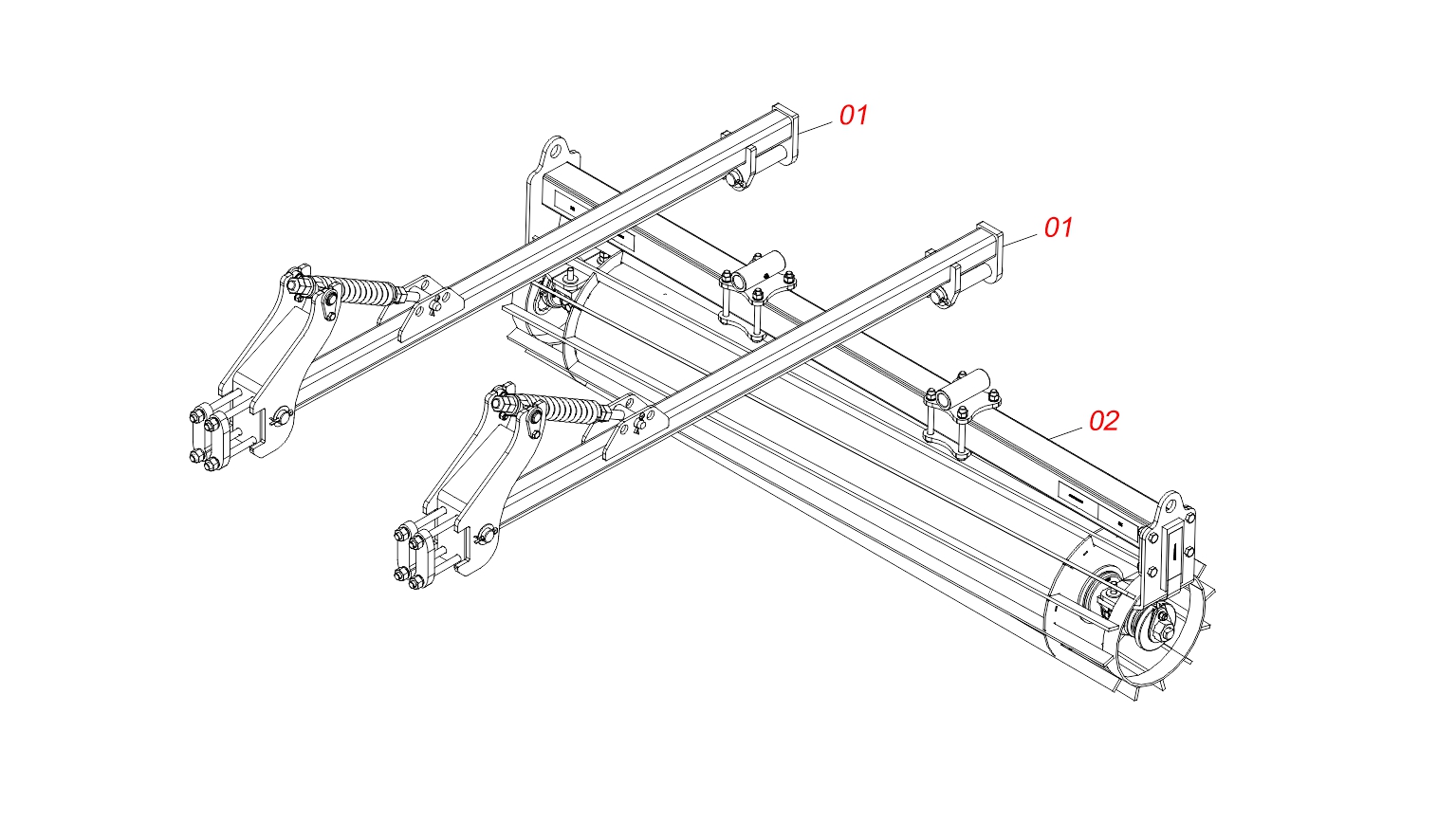 01
01
02