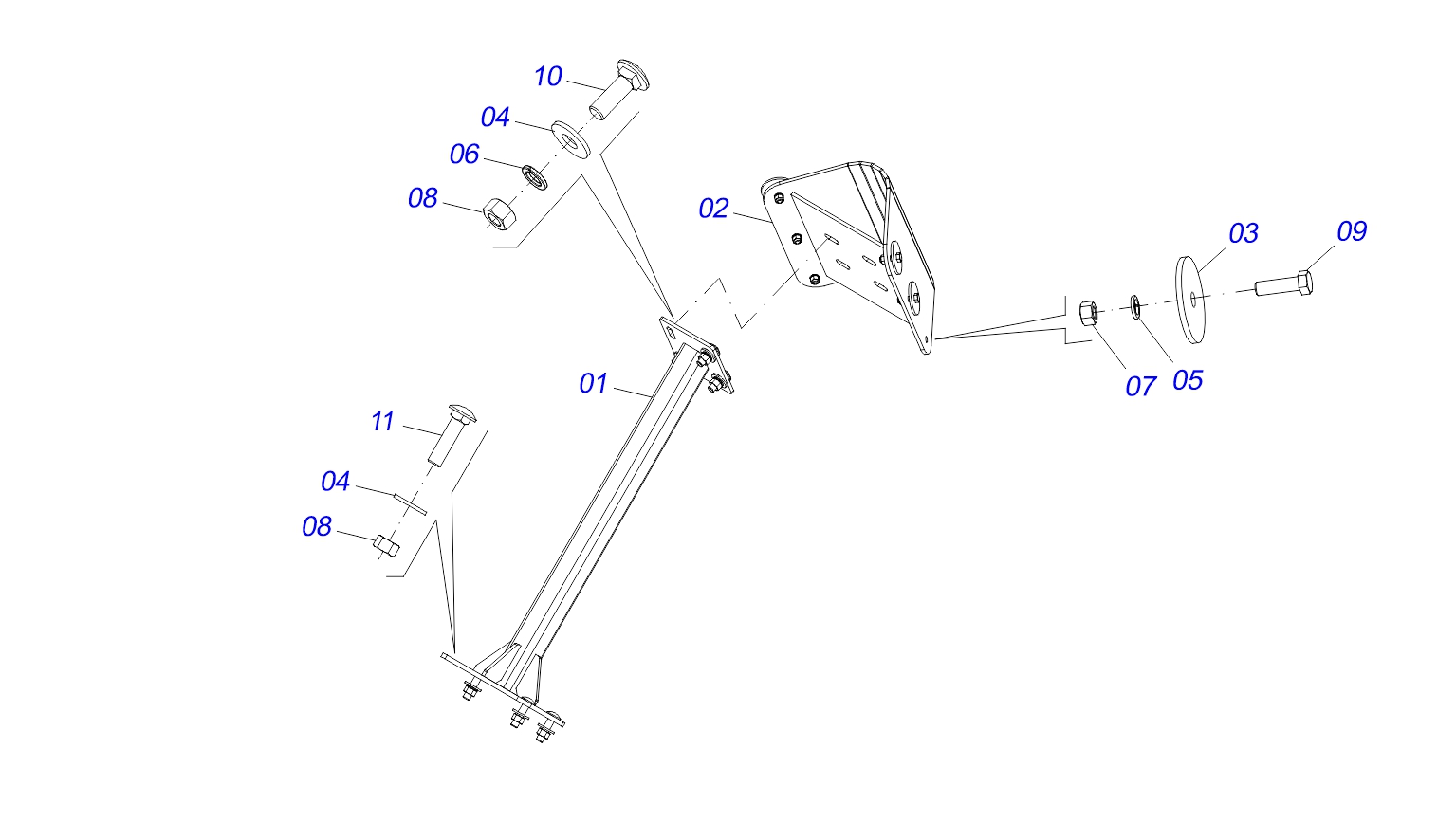 10
04
06
08
02
03
09
07
05
01
11
04
08