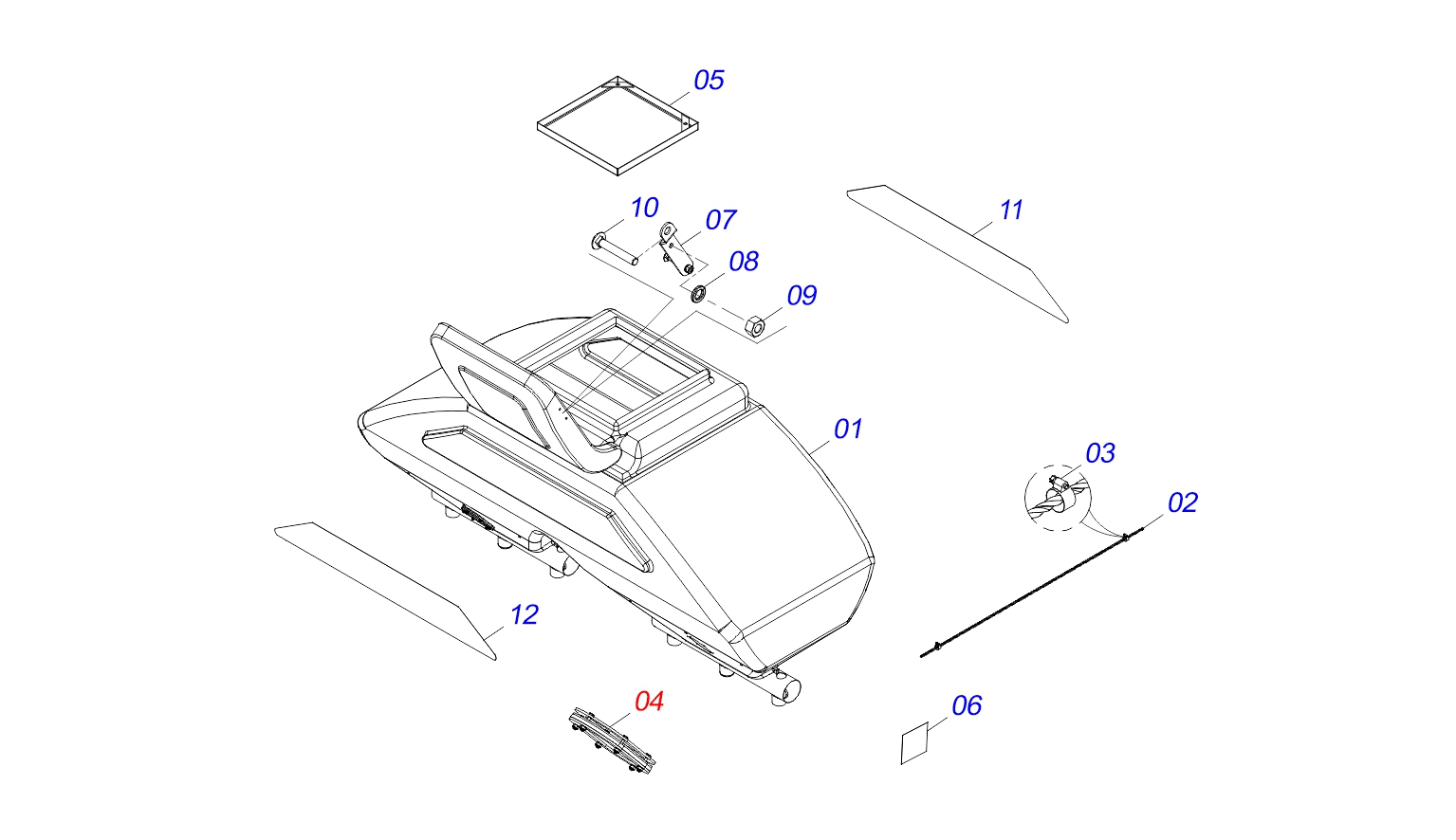 05

10
07
08
09

11

01

03
02

12

04
06