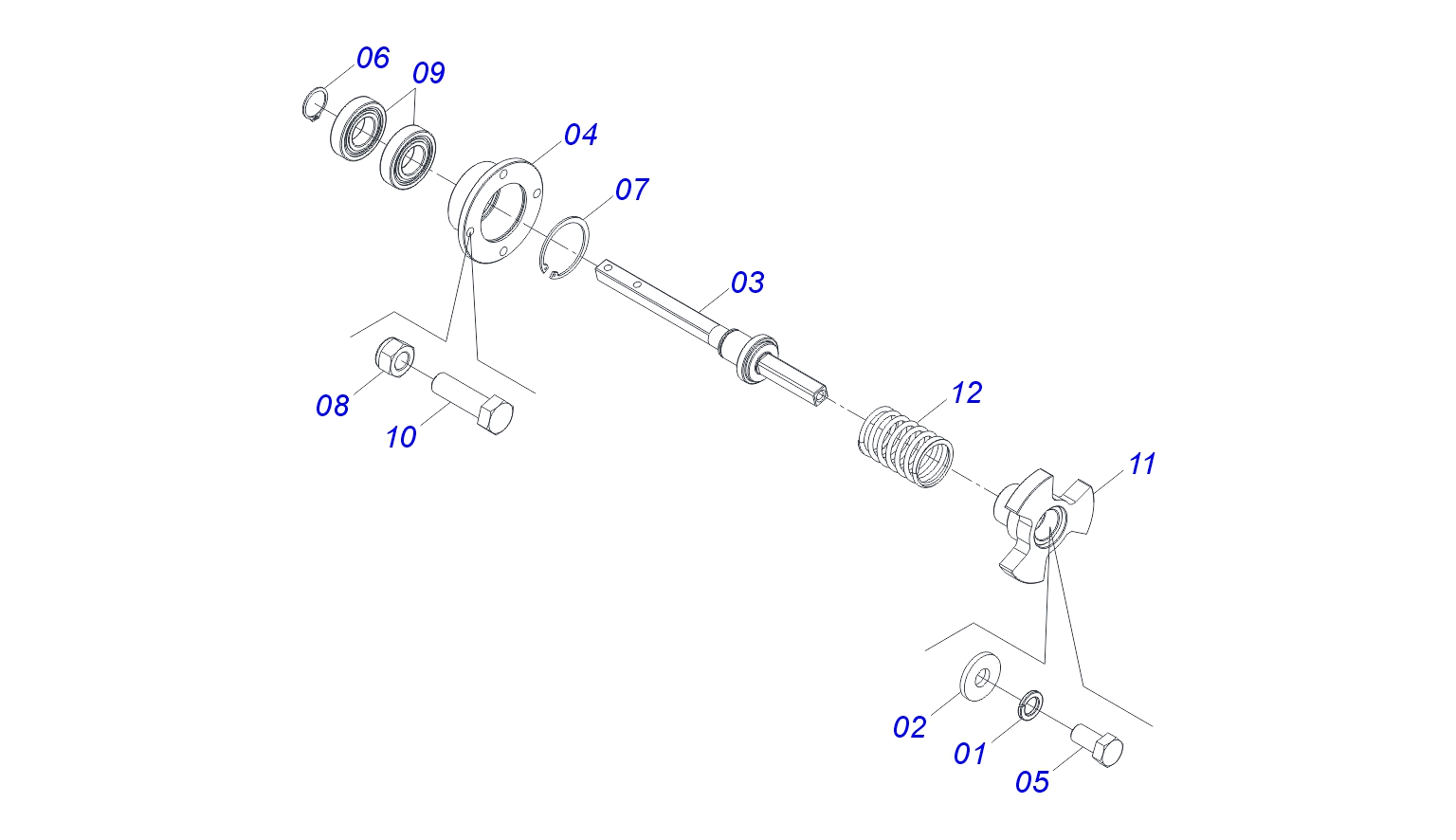 06
09
04
07
03
08
10
12
11
02
01
05