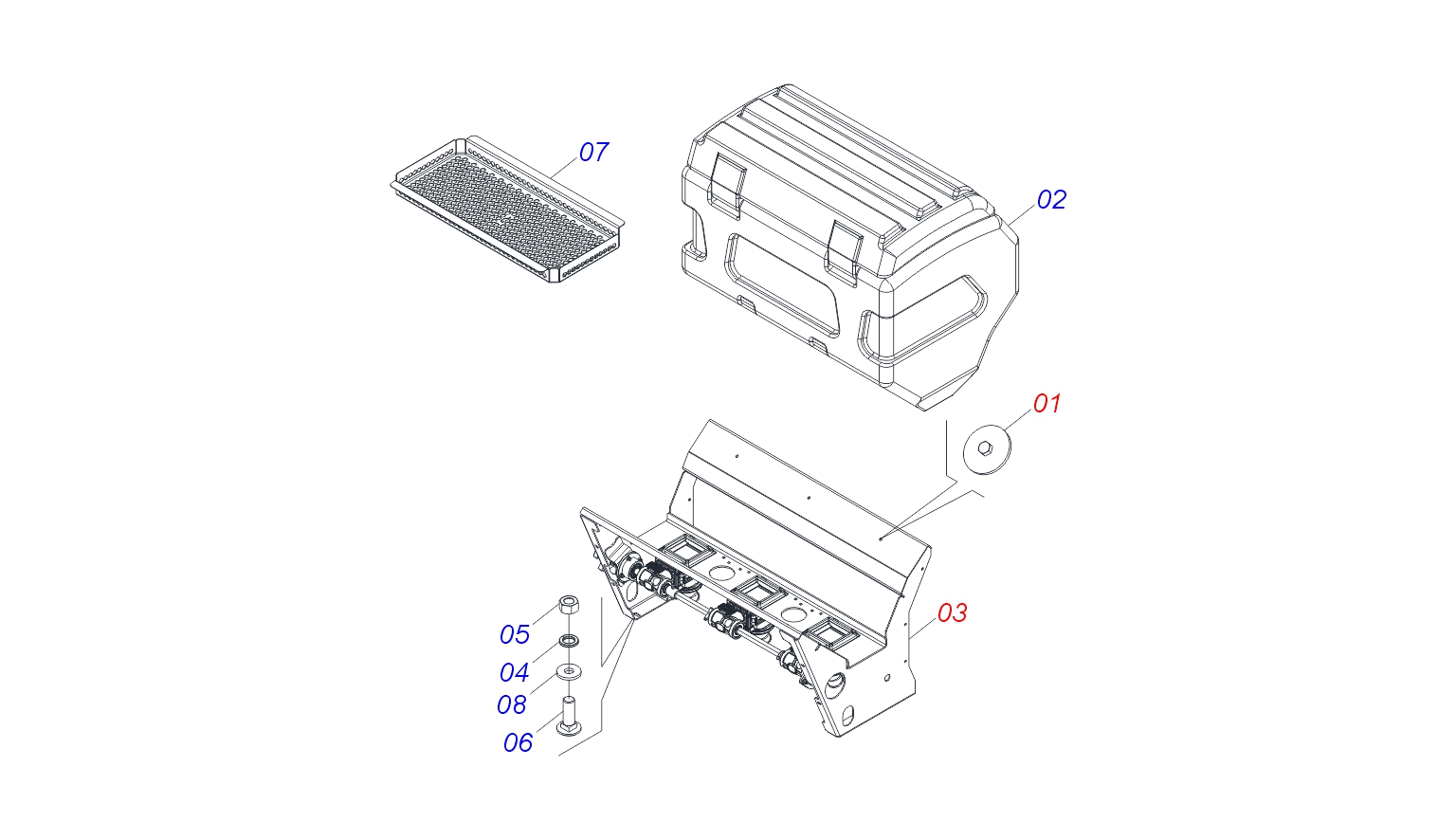 07

02

01

03

05

04

08

06