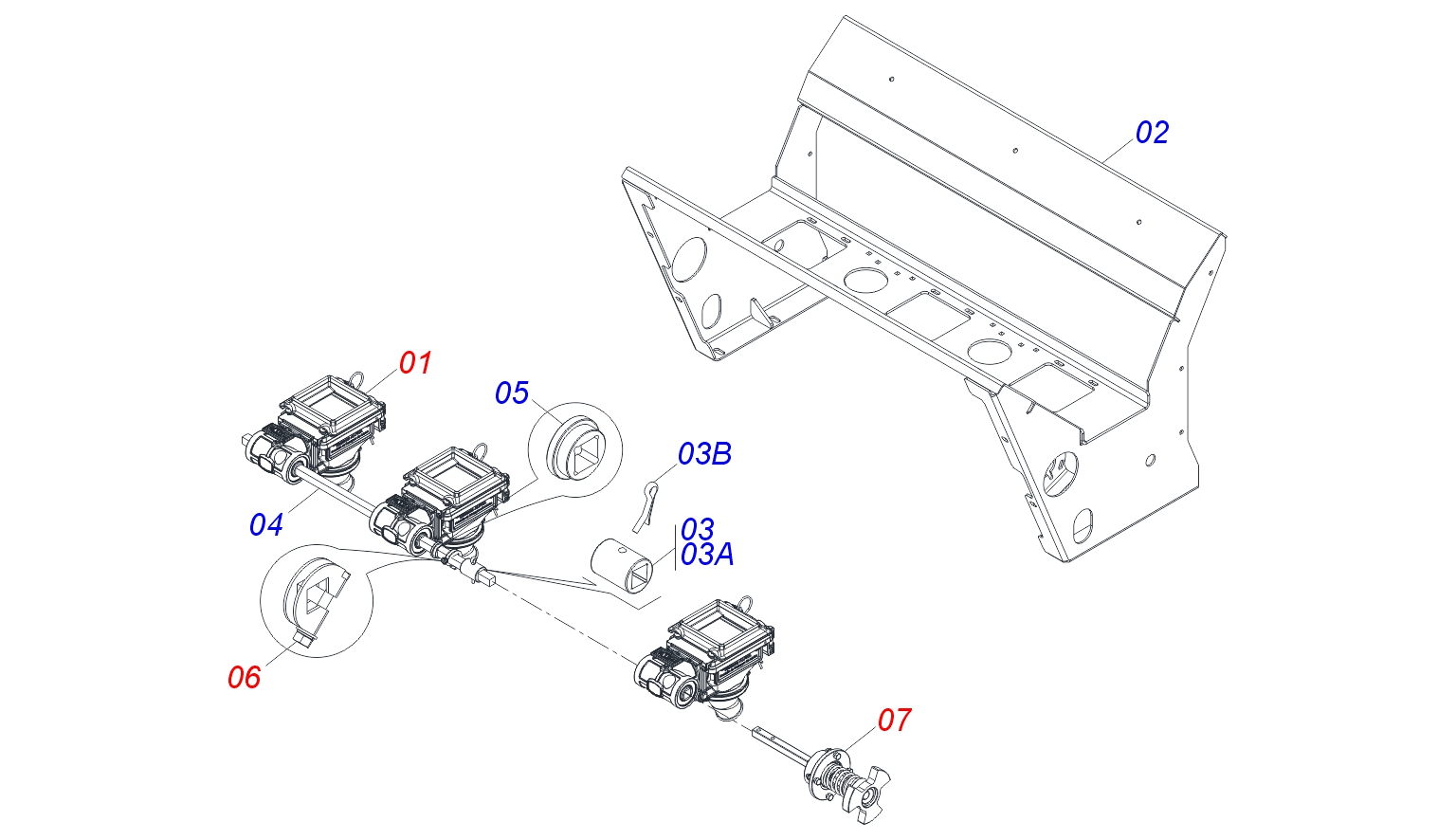 02

01

05

03B

04

03
03A

06

07