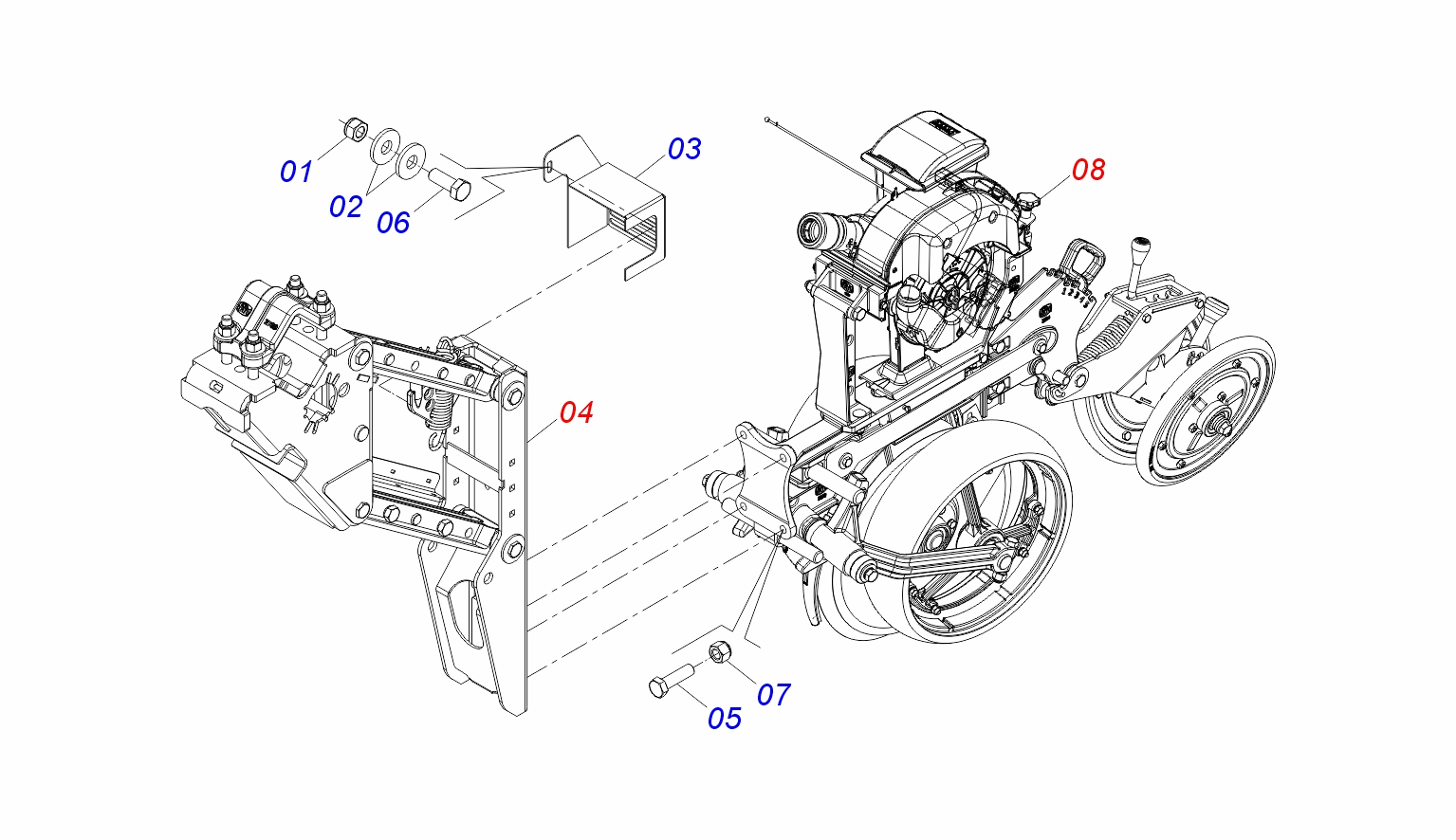 01
02
06
03
08
04
07
05