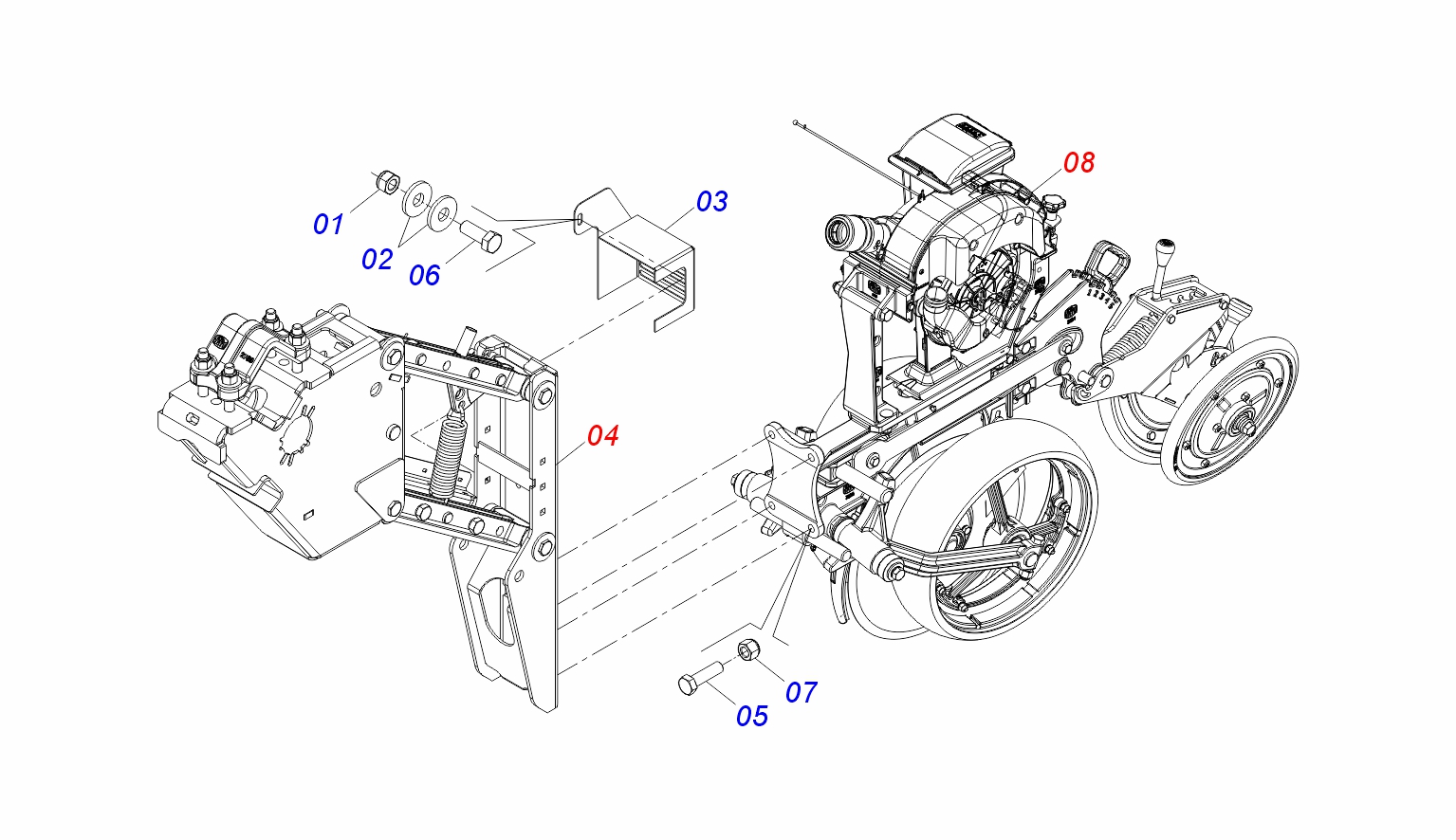 01
02
06
03
08
04
07
05