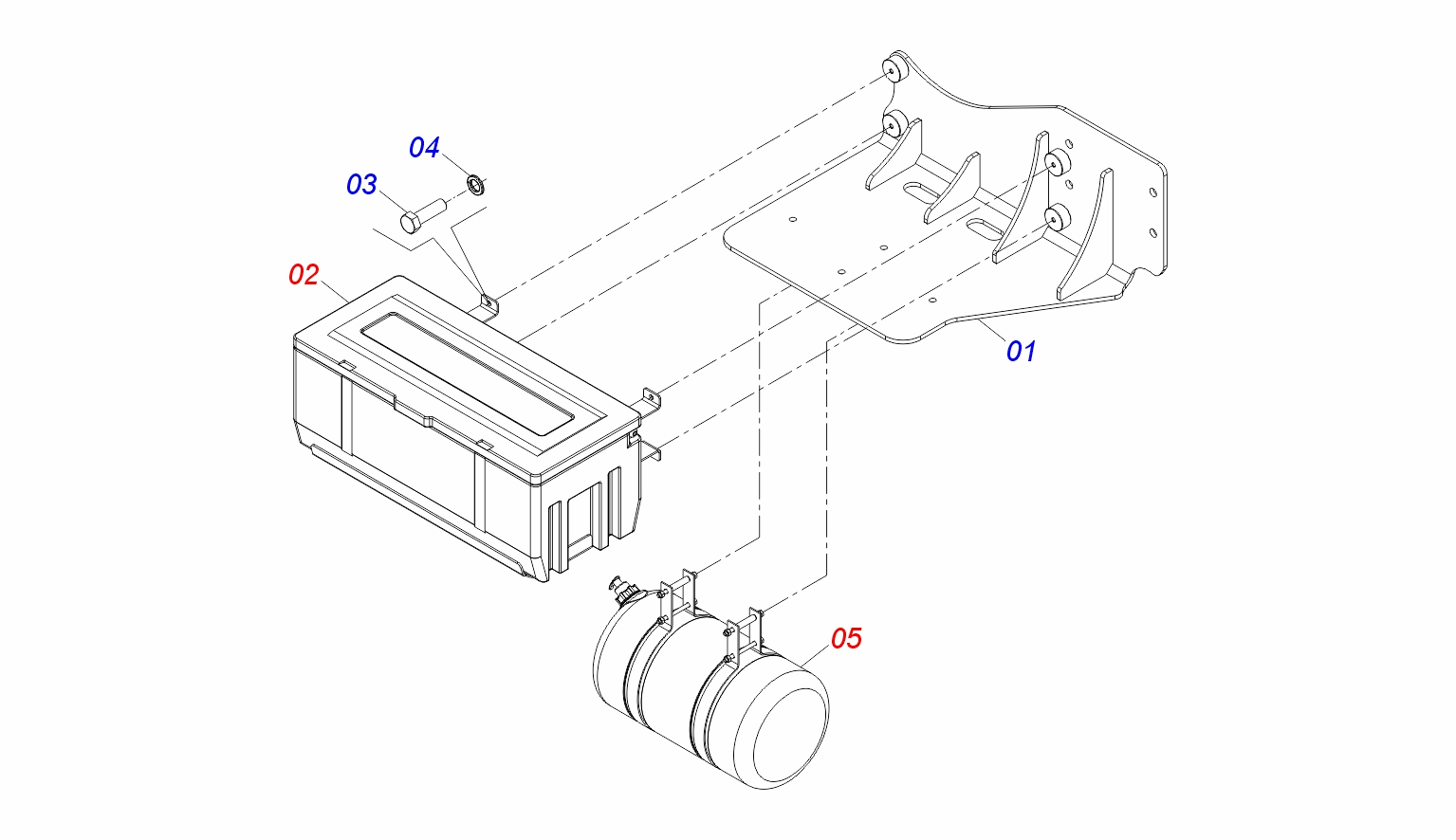 04
03
02
01
05