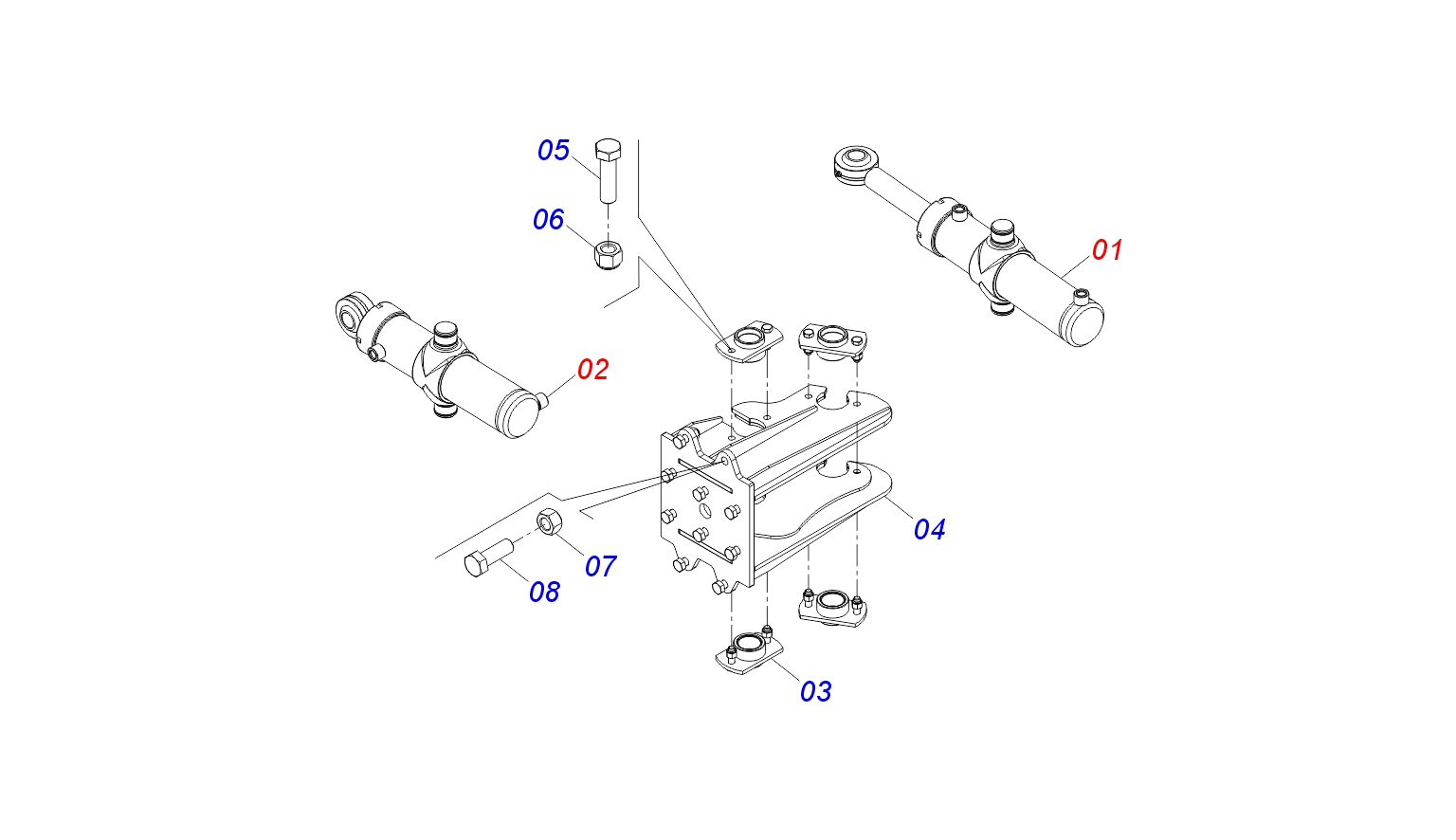 05
06
01
02
04
07
08
03