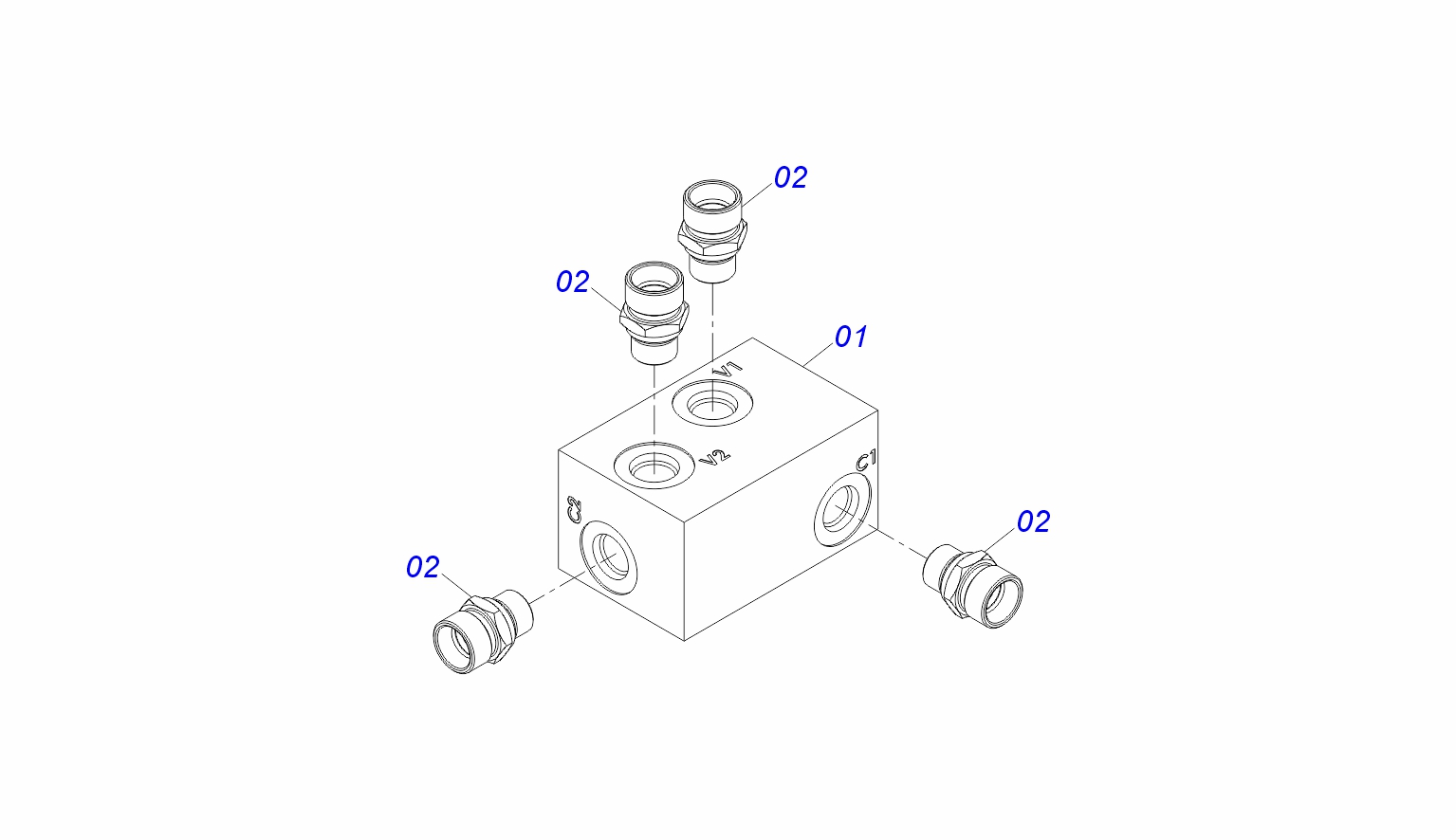 02
02
01
V1
V2
C1
C2
02
02