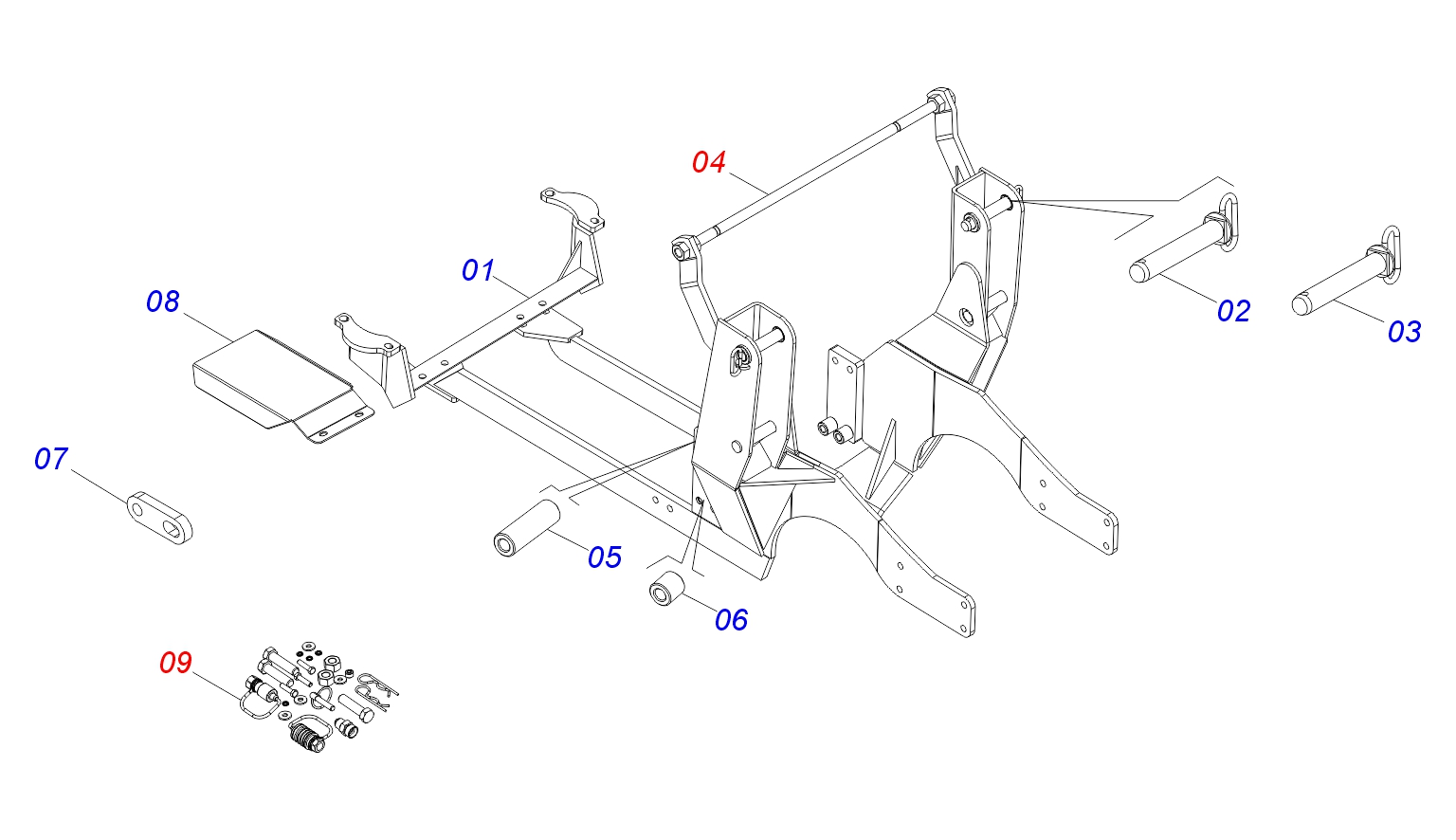 04

01

08

02

03

07

05

06

09